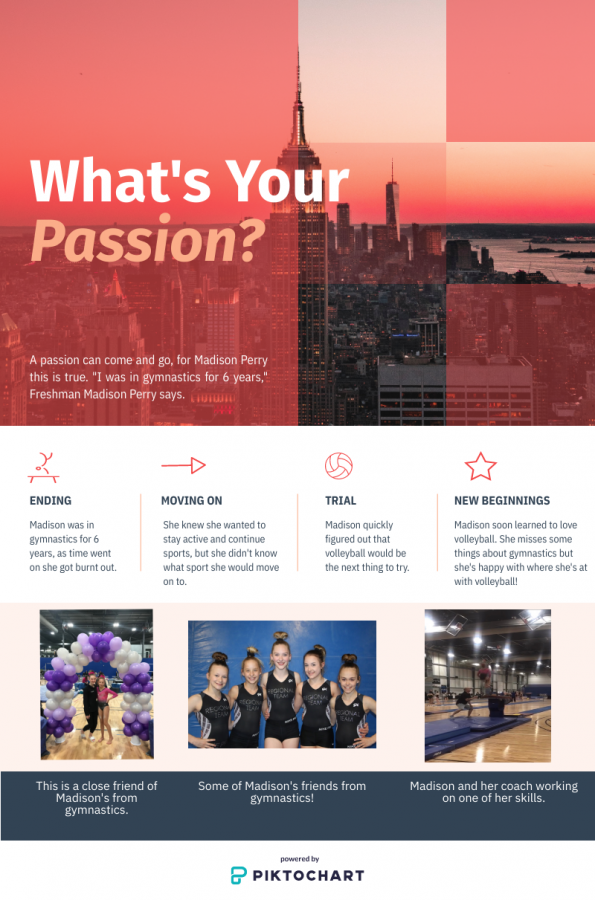 What's Your Passion?

A passion can come and go, for Madison Perry this is true. "I was in gymnastics for 6 years," Freshman Madison Perry says.

ENDING

Madison was in gymnastics for 6 years, as time went on she got burnt out.

MOVING ON

She knew she wanted to stay active and continue sports, but she didn't know what sport she would move on to.

TRIAL

Madison quickly figured out that volleyball would be the next thing to try.

NEW BEGINNINGS

Madison soon learned to love volleyball. She misses some things about gymnastics but she's happy with where she's at with volleyball!

This is a close friend of Madison's from gymnastics.

Some of Madison's friends from gymnastics!

Madison and her coach working on one of her skills.

powered by
PIKTOCHART